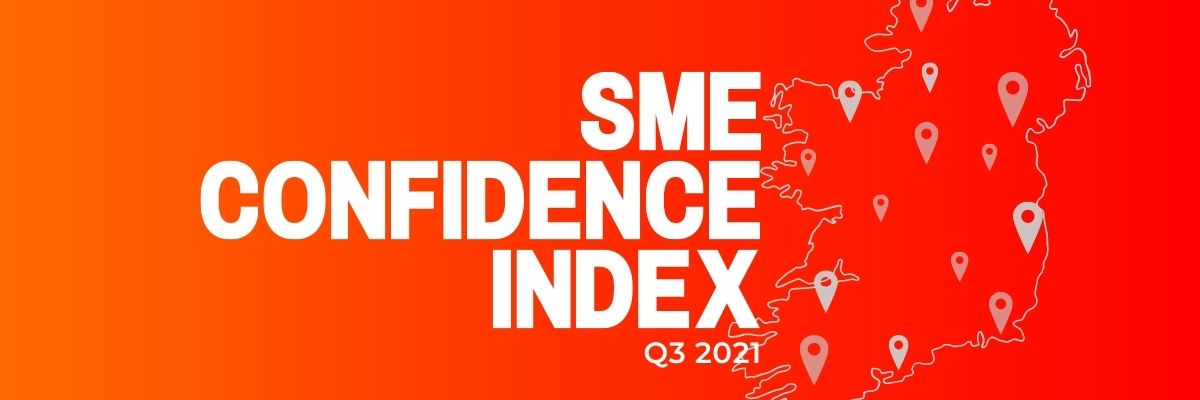 SME CONFIDENCE INDEX

Q3 2021